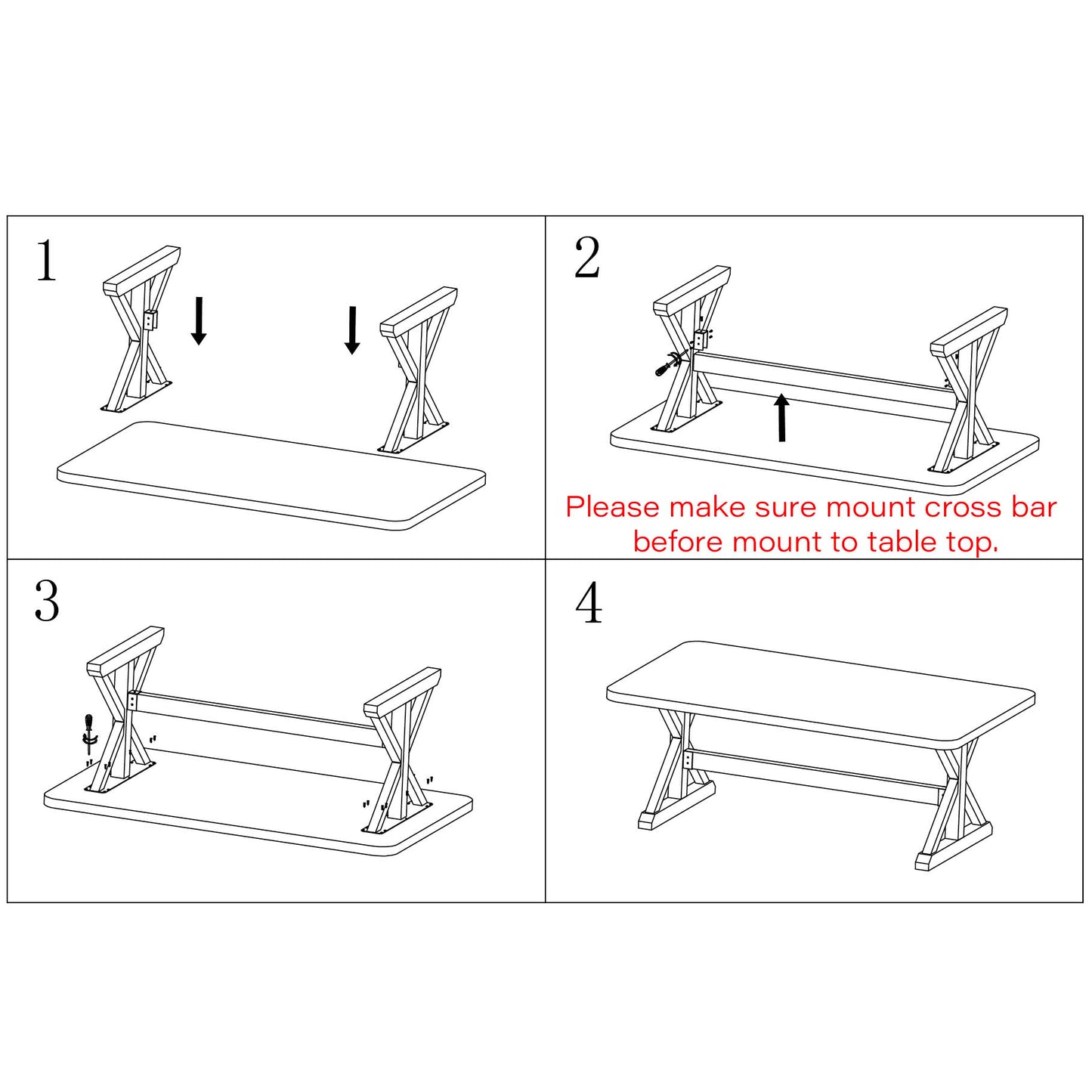 1

2

Please make sure mount cross bar before mount to table top.

3

4